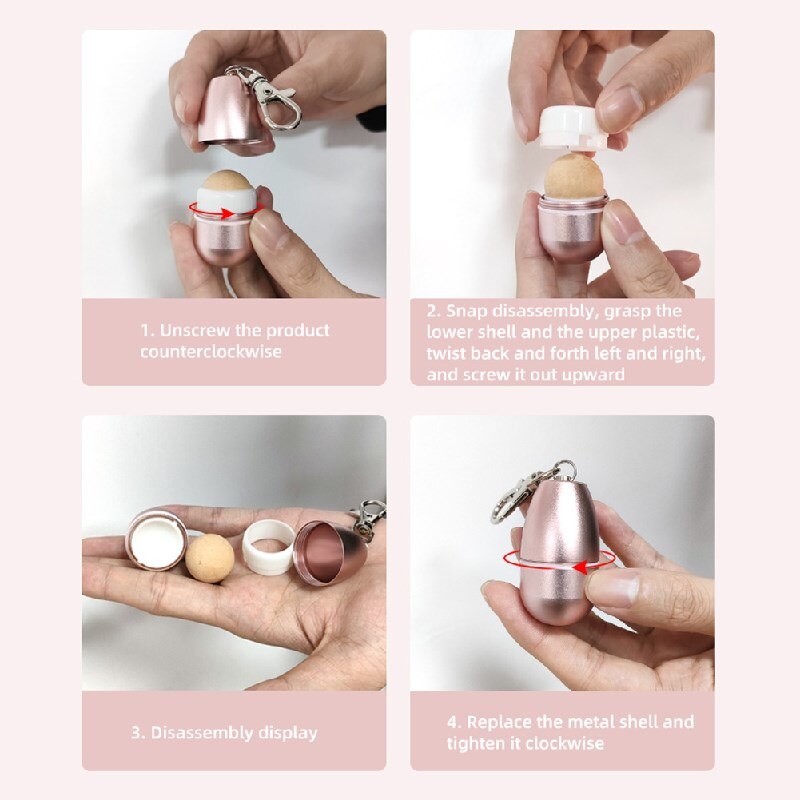 1. Unscrew the product counterclockwise

2. Snap disassembly, grasp the lower shell and the upper plastic, twist back and forth left and right, and screw it out upward

3. Disassembly display

4. Replace the metal shell and tighten it clockwise